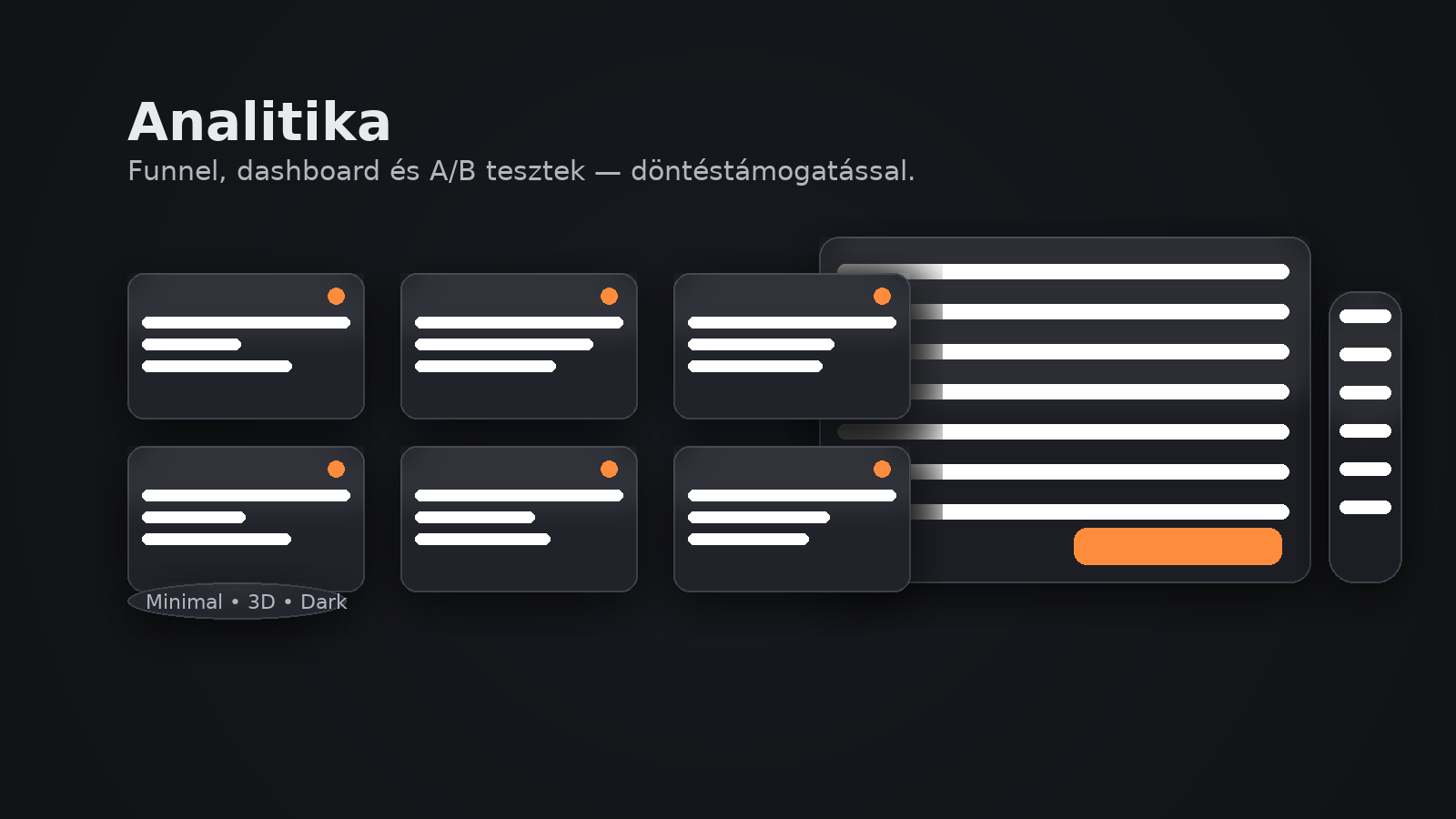 Analitika
Funnel, dashboard és A/B tesztek — döntéstámogatással.

Minimal • 3D • Dark